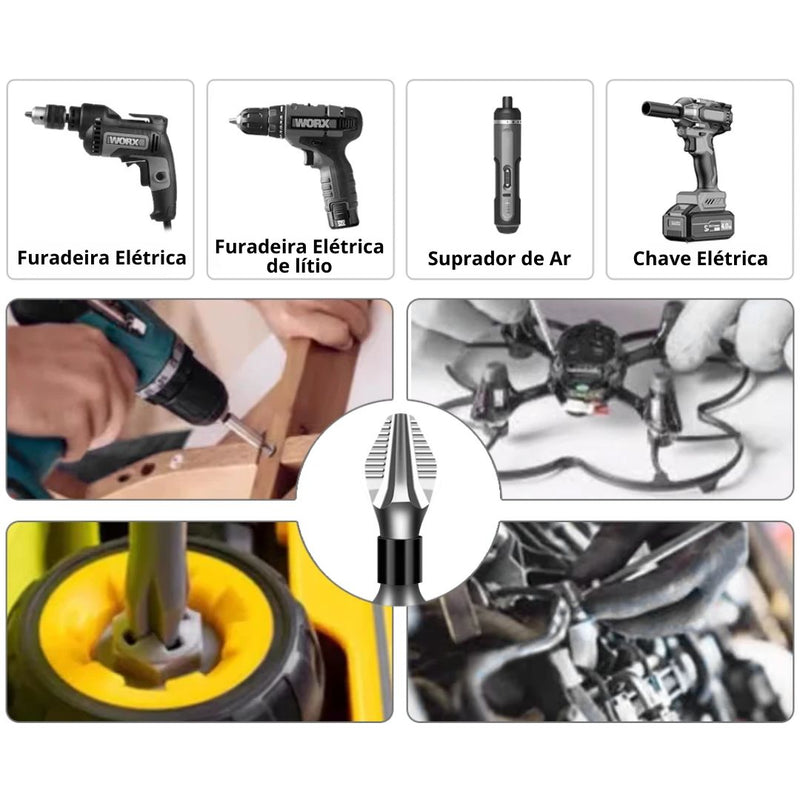 WORX
Furadeira Elétrica

WORX
Furadeira Elétrica de lítio

Suprador de Ar

Chave Elétrica